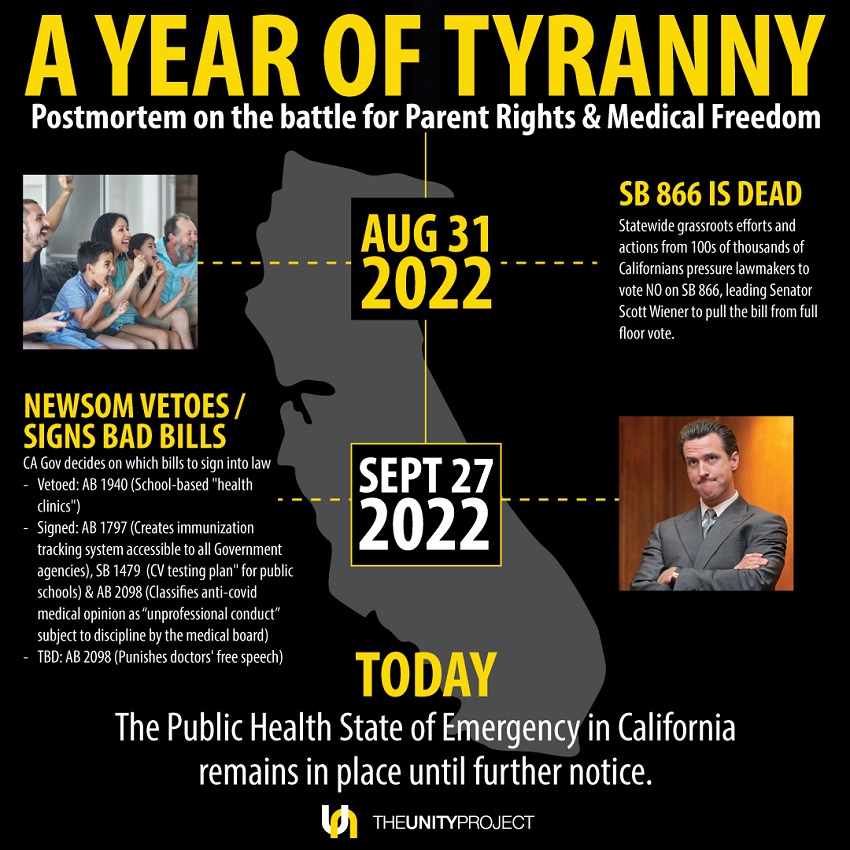 A YEAR OF TYRANNY

Postmortem on the battle for Parent Rights & Medical Freedom

AUG 31
2022

SB 866 IS DEAD

Statewide grassroots efforts and actions from 100s of thousands of Californians pressure lawmakers to vote NO on SB 866, leading Senator Scott Wiener to pull the bill from full floor vote.

NEWSOM VETOES / SIGNS BAD BILLS

CA Gov decides on which bills to sign into law
- Vetoed: AB 1940 (School-based "health clinics")
- Signed: AB 1797 (Creates immunization tracking system accessible to all Government agencies), SB 1479 (CV testing plan" for public schools) & AB 2098 (Classifies anti-covid medical opinion as "unprofessional conduct" subject to discipline by the medical board)
- TBD: AB 2098 (Punishes doctors' free speech)

SEPT 27
2022

TODAY

The Public Health State of Emergency in California remains in place until further notice.

THEUNITYPROJECT