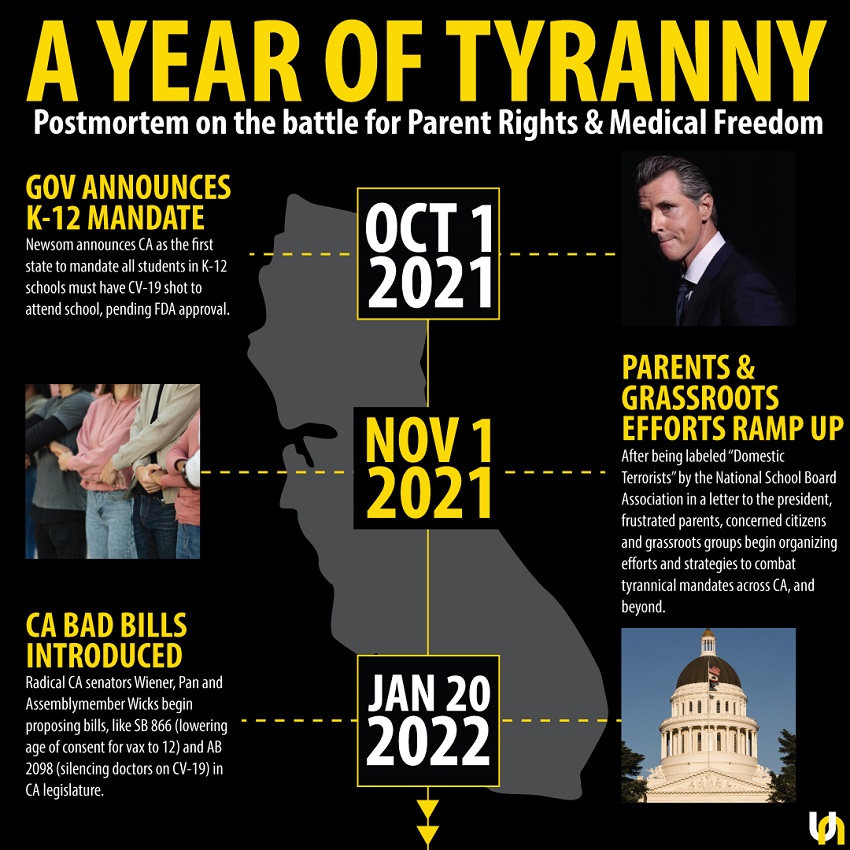 A YEAR OF TYRANNY
Postmortem on the battle for Parent Rights & Medical Freedom

GOV ANNOUNCES K-12 MANDATE
Newsom announces CA as the first state to mandate all students in K-12 schools must have CV-19 shot to attend school, pending FDA approval.

OCT 1 2021

NOV 1 2021

PARENTS & GRASSROOTS EFFORTS RAMP UP
After being labeled "Domestic Terrorists" by the National School Board Association in a letter to the president, frustrated parents, concerned citizens and grassroots groups begin organizing efforts and strategies to combat tyrannical mandates across CA, and beyond.

CA BAD BILLS INTRODUCED
Radical CA senators Wiener, Pan and Assemblymember Wicks begin proposing bills, like SB 866 (lowering age of consent for vax to 12) and AB 2098 (silencing doctors on CV-19) in CA legislature.

JAN 20 2022